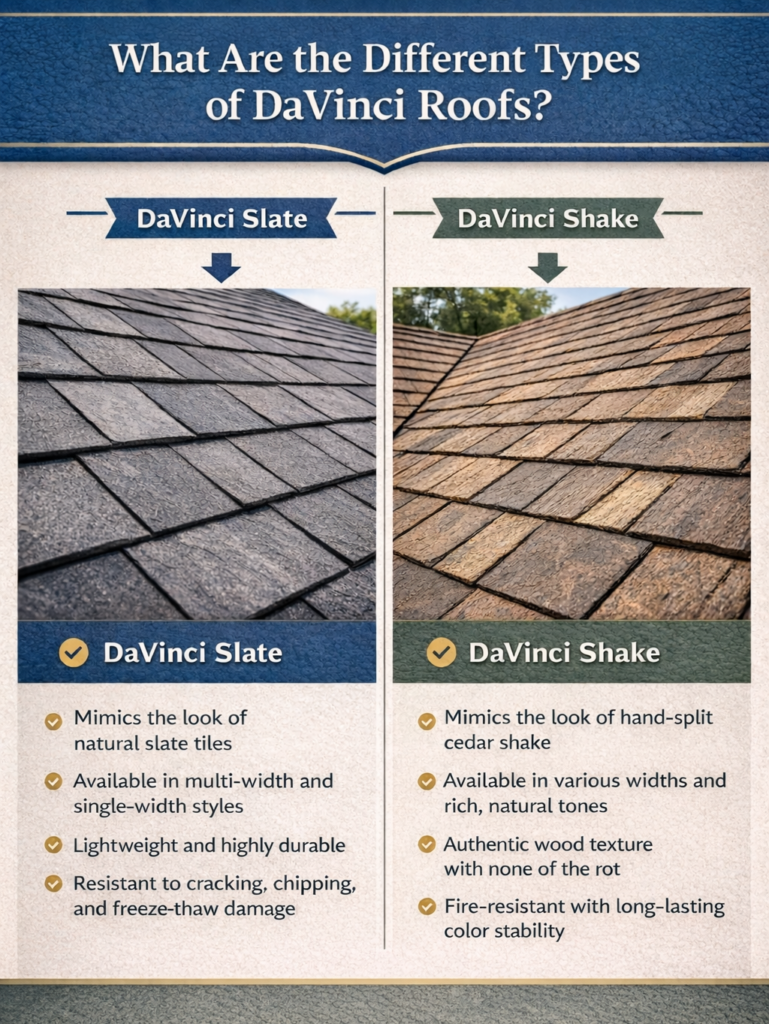 What Are the Different Types of DaVinci Roofs?

DaVinci Slate

DaVinci Slate

Mimics the look of natural slate tiles

Available in multi-width and single-width styles

Lightweight and highly durable

Resistant to cracking, chipping, and freeze-thaw damage

DaVinci Shake

DaVinci Shake

Mimics the look of hand-split cedar shake

Available in various widths and rich, natural tones

Authentic wood texture with none of the rot

Fire-resistant with long-lasting color stability